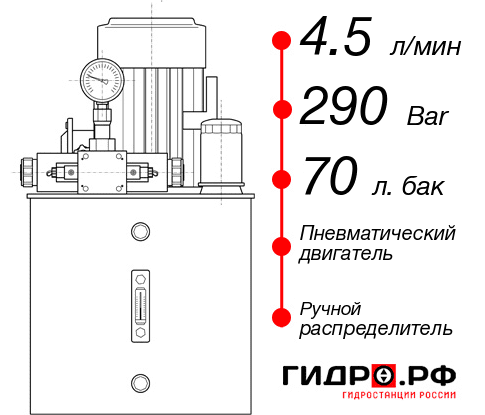 4.5 л/мин

290 Bar

70 л. бак

Пневматический двигатель

Ручной распределитель

ГИДРО.РФ

ГИДРОСТАНЦИИ РОССИИ