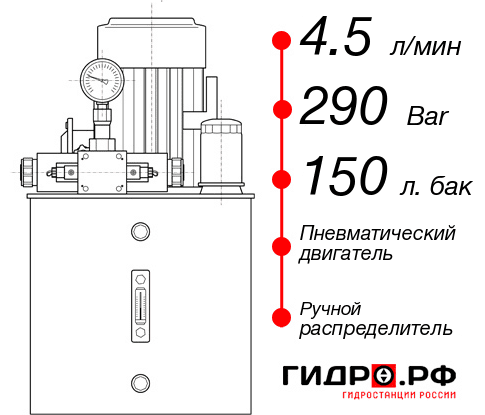 4.5 л/мин
290 Bar
150 л. бак
Пневматический двигатель
Ручной распределитель
ГИДРО.РФ
ГИДРОСТАНЦИИ РОССИИ