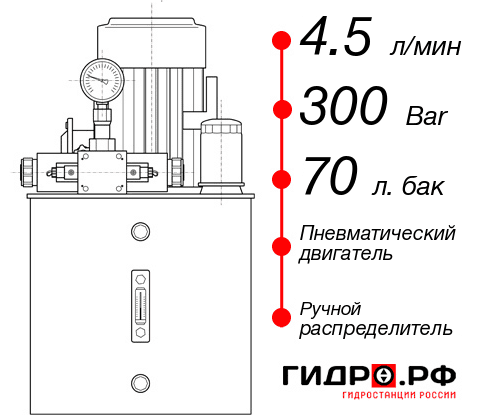 4.5 л/мин

300 Bar

70 л. бак

Пневматический двигатель

Ручной распределитель

ГИДРО.РФ

ГИДРОСТАНЦИИ РОССИИ