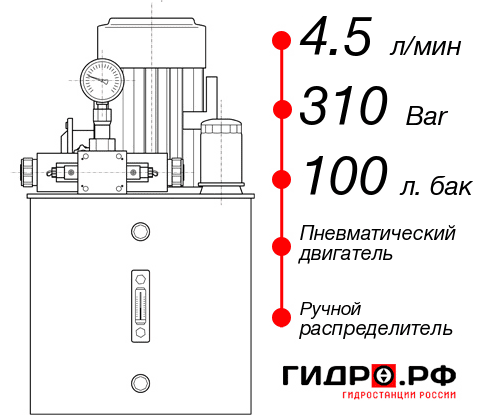 4.5 л/мин
310 Bar
100 л. бак
Пневматический двигатель
Ручной распределитель
ГИДРО.РФ
ГИДРОСТАНЦИИ РОССИИ