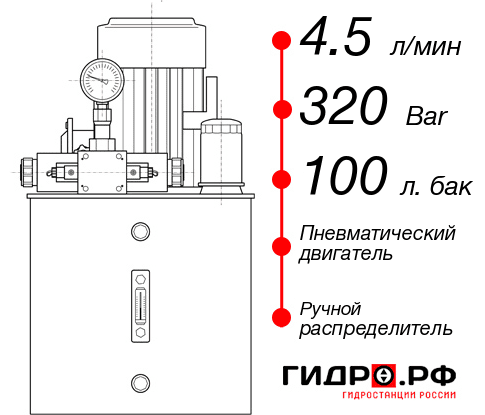 4.5 л/мин
320 Bar
100 л. бак
Пневматический двигатель
Ручной распределитель
ГИДРО.РФ
ГИДРОСТАНЦИИ РОССИИ