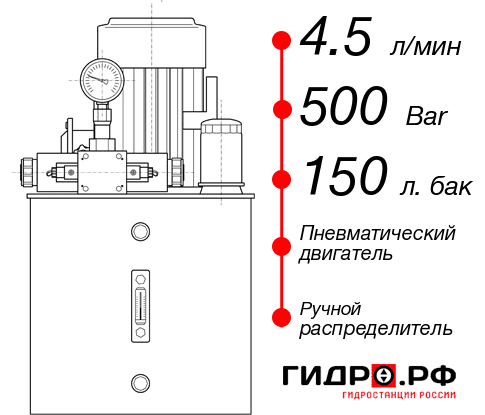 4.5 л/мин
500 Bar
150 л. бак
Пневматический двигатель
Ручной распределитель
ГИДРО.РФ
ГИДРОСТАНЦИИ РОССИИ