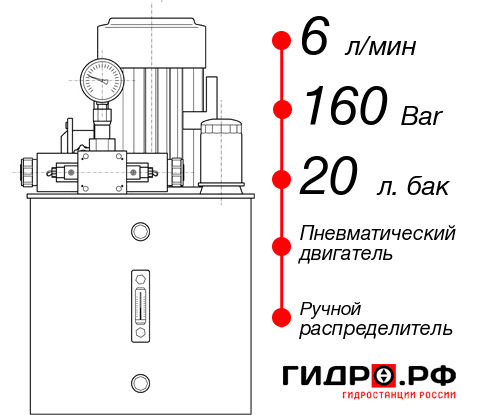 6 л/мин
160 Bar
20 л. бак
Пневматический двигатель
Ручной распределитель
ГИДРО.РФ
ГИДРОСТАНЦИИ РОССИИ