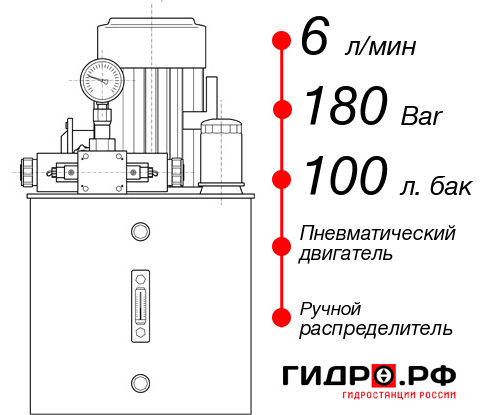 6 л/мин

180 Bar

100 л. бак

Пневматический двигатель

Ручной распределитель

ГИДРО.РФ
ГИДРОСТАНЦИИ РОССИИ