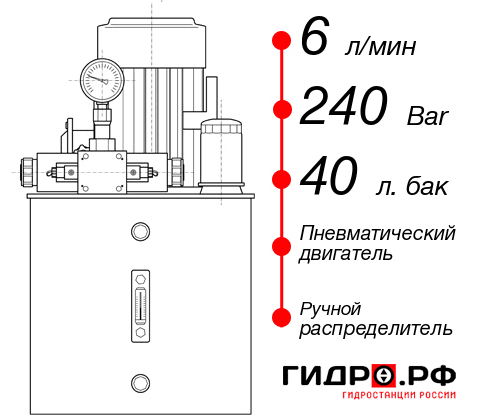 6 л/мин

240 Bar

40 л. бак

Пневматический двигатель

Ручной распределитель

ГИДРО.РФ
ГИДРОСТАНЦИИ РОССИИ