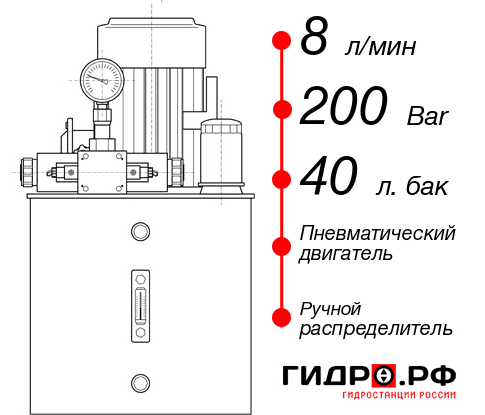 8 л/мин

200 Bar

40 л. бак

Пневматический двигатель

Ручной распределитель

ГИДРО.РФ
ГИДРОСТАНЦИИ РОССИИ