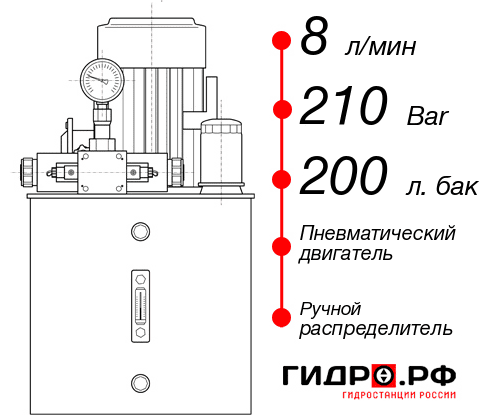 8 л/мин

210 Bar

200 л. бак

Пневматический двигатель

Ручной распределитель

ГИДРО.РФ
ГИДРОСТАНЦИИ РОССИИ