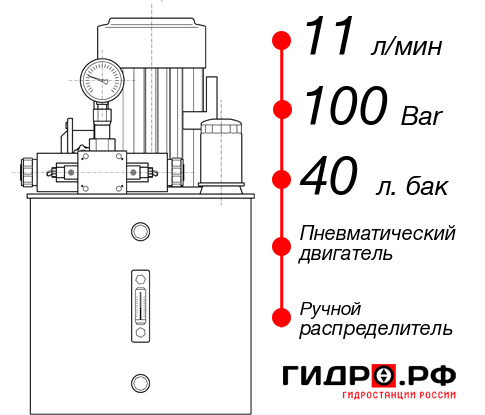 11 л/мин
100 Bar
40 л. бак
Пневматический двигатель
Ручной распределитель

ГИДРО.РФ
ГИДРОСТАНЦИИ РОССИИ