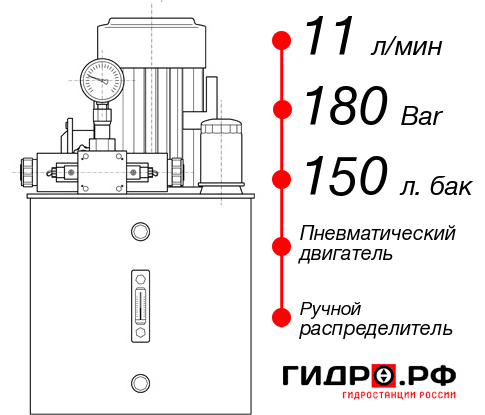 11 л/мин
180 Bar
150 л. бак
Пневматический двигатель
Ручной распределитель
ГИДРО.РФ
ГИДРОСТАНЦИИ РОССИИ