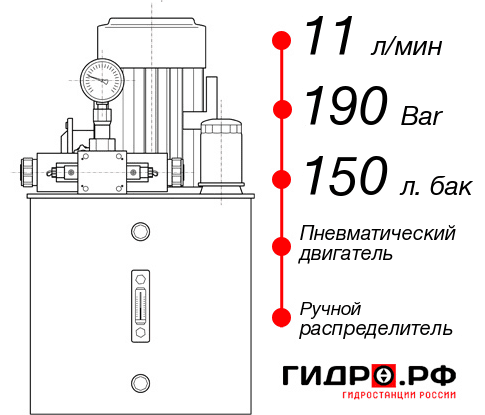 11 л/мин
190 Bar
150 л. бак
Пневматический двигатель
Ручной распределитель
ГИДРО.РФ
ГИДРОСТАНЦИИ РОССИИ