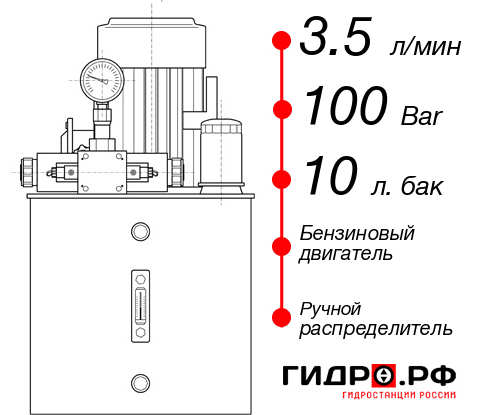 3.5 л/мин

100 Bar

10 л. бак

Бензиновый двигатель

Ручной распределитель

ГИДРО.РФ
ГИДРОСТАНЦИИ РОССИИ