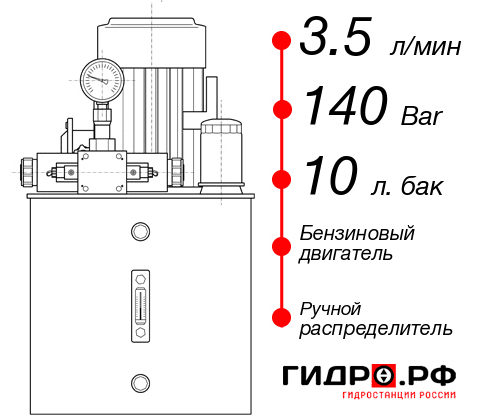 3.5 л/мин
140 Bar
10 л. бак
Бензиновый двигатель
Ручной распределитель
ГИДРО.РФ
ГИДРОСТАНЦИИ РОССИИ