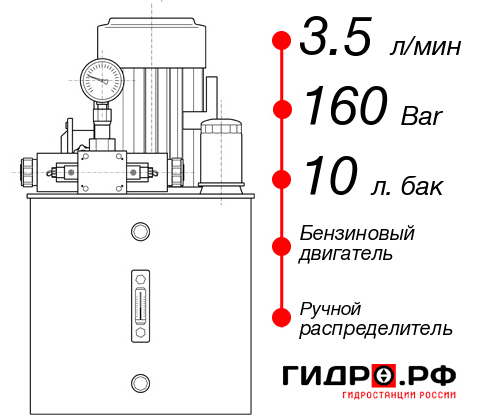 3.5 л/мин
160 Bar
10 л. бак
Бензиновый двигатель
Ручной распределитель
ГИДРО.РФ
ГИДРОСТАНЦИИ РОССИИ