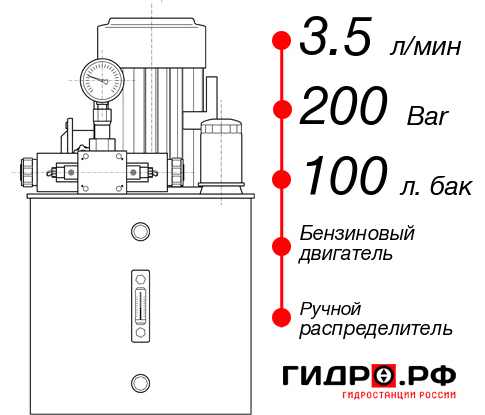 3.5 л/мин

200 Bar

100 л. бак

Бензиновый двигатель

Ручной распределитель

ГИДРО.РФ
ГИДРОСТАНЦИИ РОССИИ