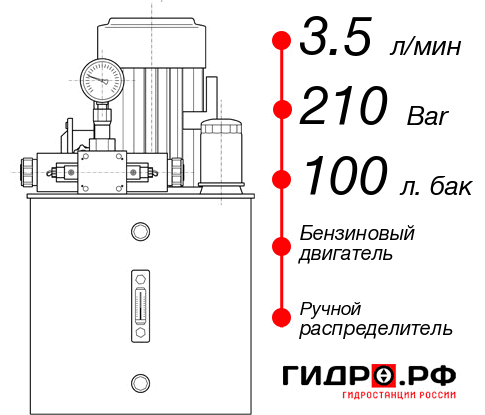 3.5 л/мин

210 Bar

100 л. бак

Бензиновый двигатель

Ручной распределитель

ГИДРО.РФ

ГИДРОСТАНЦИИ РОССИИ