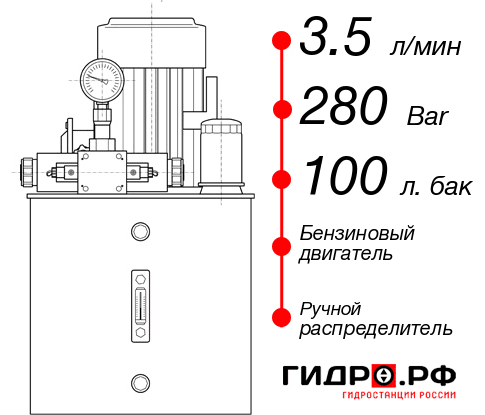 3.5 л/мин

280 Bar

100 л. бак

Бензиновый двигатель

Ручной распределитель

ГИДРО.РФ
ГИДРОСТАНЦИИ РОССИИ