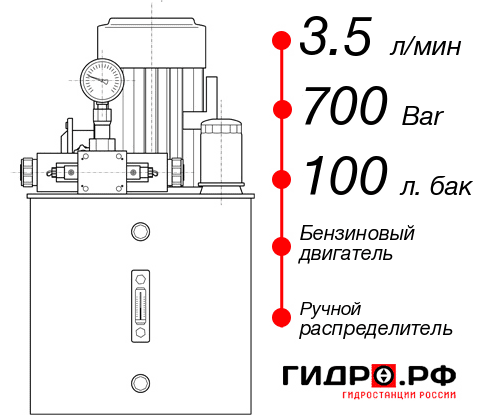 3.5 л/мин

700 Bar

100 л. бак

Бензиновый двигатель

Ручной распределитель

ГИДРО.РФ
ГИДРОСТАНЦИИ РОССИИ