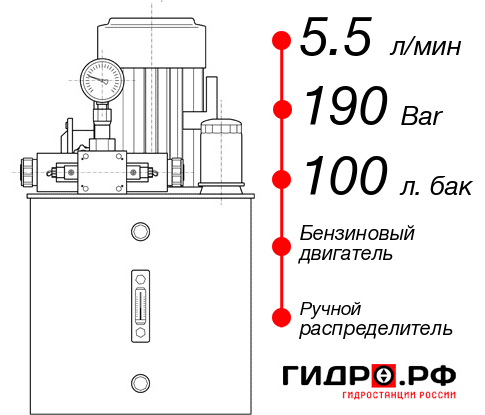 5.5 л/мин

190 Bar

100 л. бак

Бензиновый двигатель

Ручной распределитель

ГИДРО.РФ
ГИДРОСТАНЦИИ РОССИИ