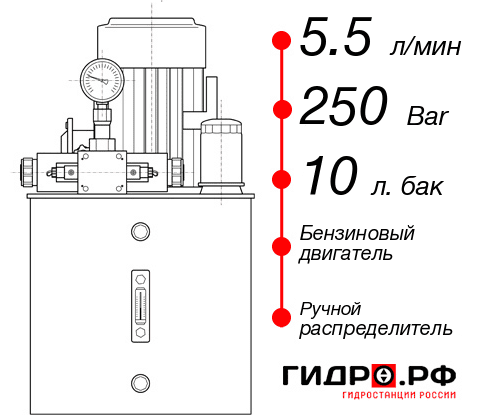 5.5 л/мин

250 Bar

10 л. бак

Бензиновый двигатель

Ручной распределитель

ГИДРО.РФ
ГИДРОСТАНЦИИ РОССИИ