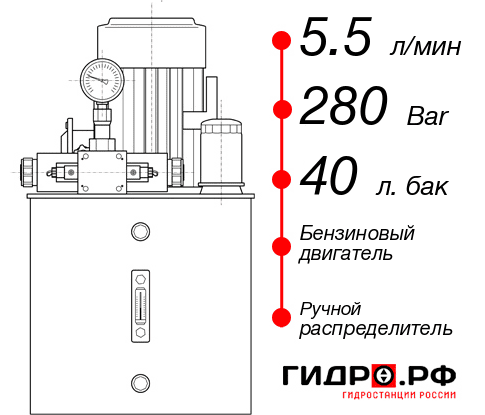 5.5 л/мин

280 Bar

40 л. бак

Бензиновый двигатель

Ручной распределитель

ГИДРО.РФ
ГИДРОСТАНЦИИ РОССИИ