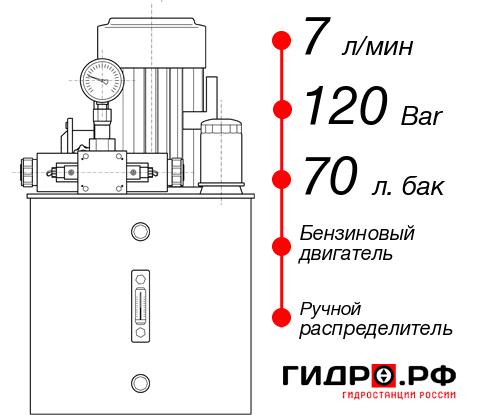 7 л/мин

120 Bar

70 л. бак

Бензиновый двигатель

Ручной распределитель

ГИДРО.РФ
ГИДРОСТАНЦИИ РОССИИ