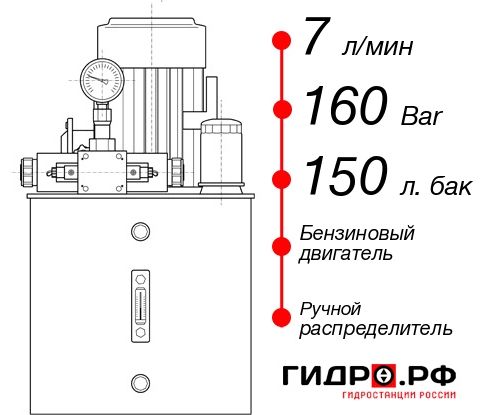 7 л/мин
160 Bar
150 л. бак
Бензиновый двигатель
Ручной распределитель
ГИДРО.РФ
ГИДРОСТАНЦИИ РОССИИ