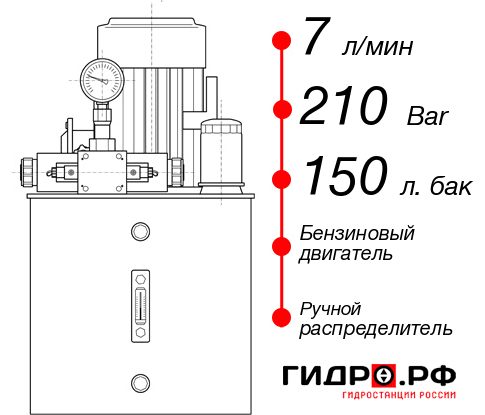 7 л/мин

210 Bar

150 л. бак

Бензиновый двигатель

Ручной распределитель

ГИДРО.РФ
ГИДРОСТАНЦИИ РОССИИ