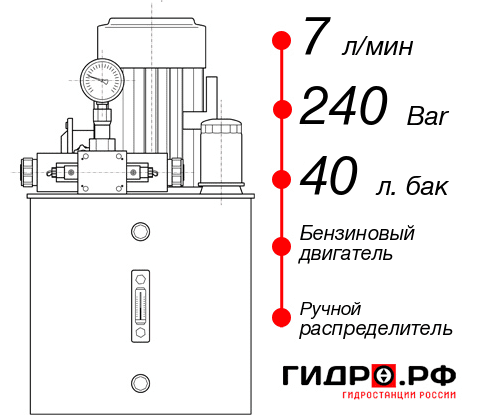 7 л/мин
240 Bar
40 л. бак
Бензиновый двигатель
Ручной распределитель
ГИДРО.РФ
ГИДРОСТАНЦИИ РОССИИ