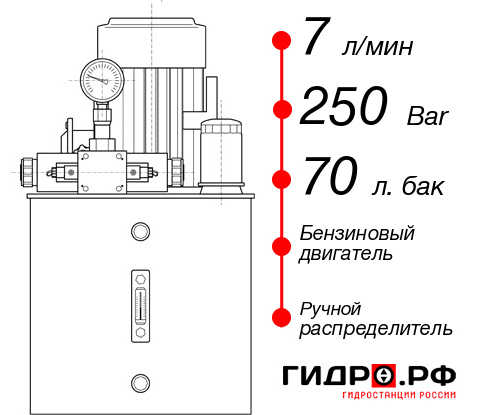 7 л/мин
250 Bar
70 л. бак
Бензиновый двигатель
Ручной распределитель
ГИДРО.РФ
ГИДРОСТАНЦИИ РОССИИ