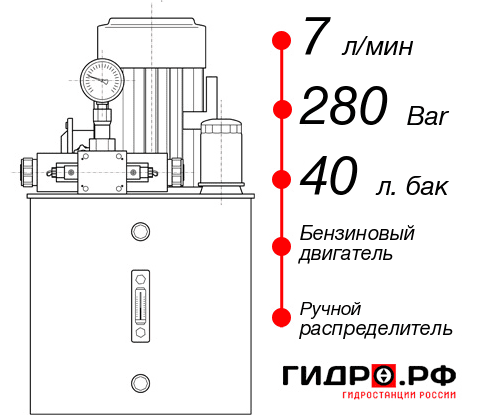 7 л/мин

280 Bar

40 л. бак

Бензиновый двигатель

Ручной распределитель

ГИДРО.РФ
ГИДРОСТАНЦИИ РОССИИ