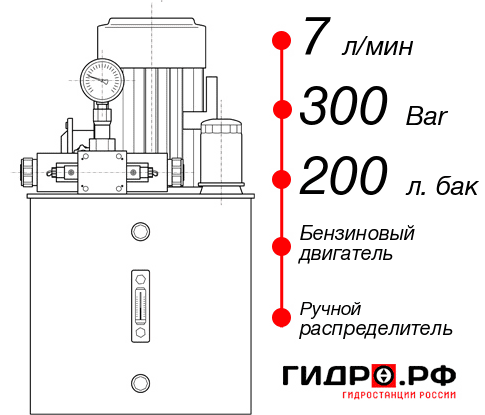 7 л/мин
300 Bar
200 л. бак
Бензиновый двигатель
Ручной распределитель
ГИДРО.РФ
ГИДРОСТАНЦИИ РОССИИ