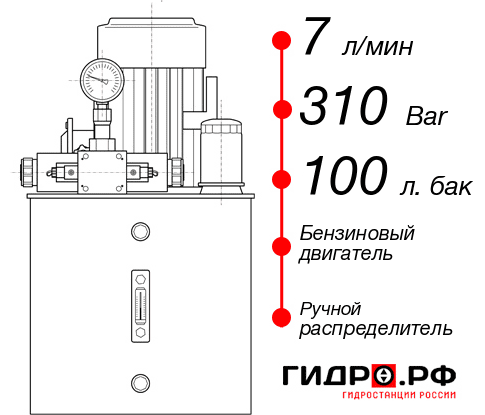 7 л/мин

310 Bar

100 л. бак

Бензиновый двигатель

Ручной распределитель

ГИДРО.РФ
ГИДРОСТАНЦИИ РОССИИ