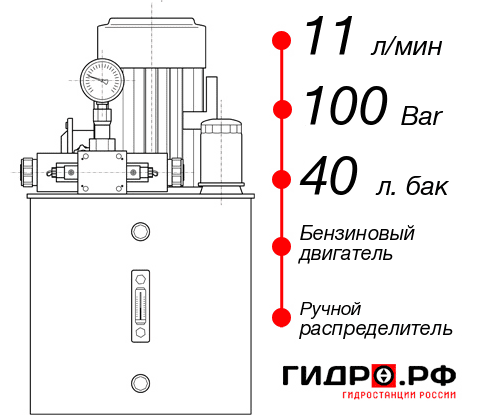 11 л/мин

100 Bar

40 л. бак

Бензиновый двигатель

Ручной распределитель

ГИДРО.РФ
ГИДРОСТАНЦИИ РОССИИ