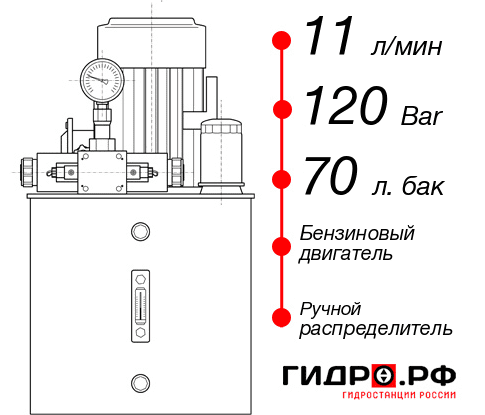 11 л/мин
120 Bar
70 л. бак
Бензиновый двигатель
Ручной распределитель
ГИДРО.РФ
ГИДРОСТАНЦИИ РОССИИ