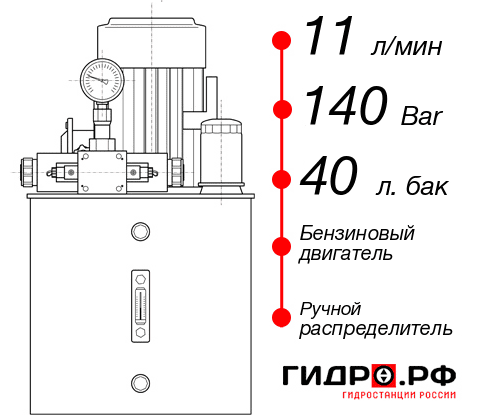 11 л/мин

140 Bar

40 л. бак

Бензиновый двигатель

Ручной распределитель

ГИДРО.РФ

ГИДРОСТАНЦИИ РОССИИ