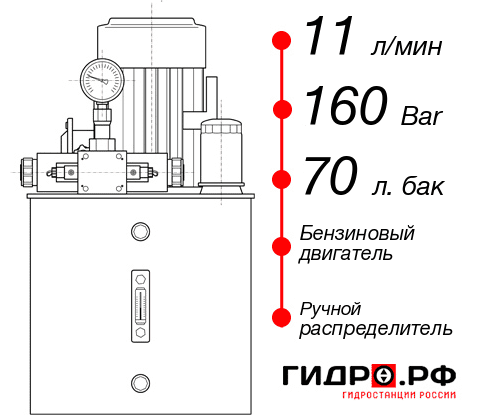 11 л/мин

160 Bar

70 л. бак

Бензиновый двигатель

Ручной распределитель

ГИДРО.РФ
ГИДРОСТАНЦИИ РОССИИ