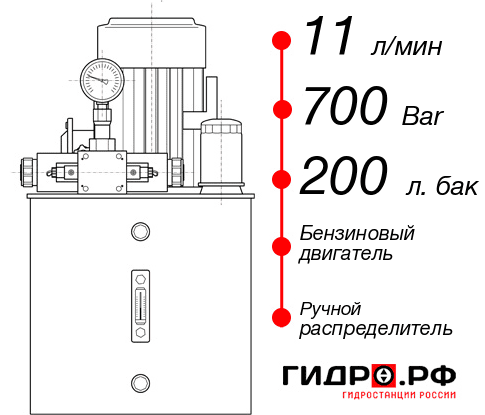 11 л/мин
700 Bar
200 л. бак
Бензиновый двигатель
Ручной распределитель
ГИДРО.РФ
ГИДРОСТАНЦИИ РОССИИ