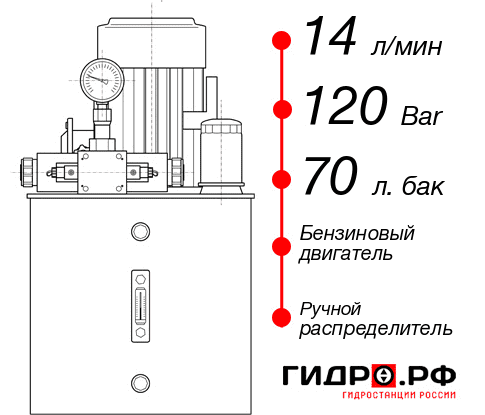 14 л/мин
120 Bar
70 л. бак
Бензиновый двигатель
Ручной распределитель
ГИДРО.РФ
ГИДРОСТАНЦИИ РОССИИ