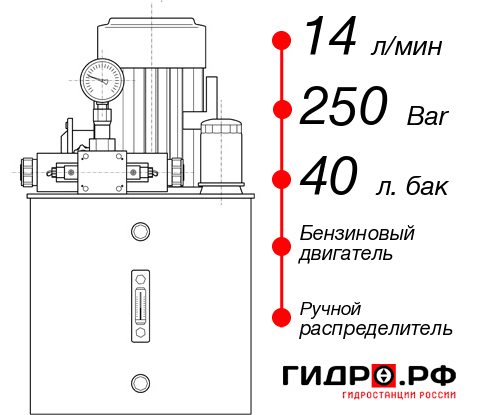 14 л/мин
250 Bar
40 л. бак
Бензиновый двигатель
Ручной распределитель
ГИДРО.РФ
ГИДРОСТАНЦИИ РОССИИ