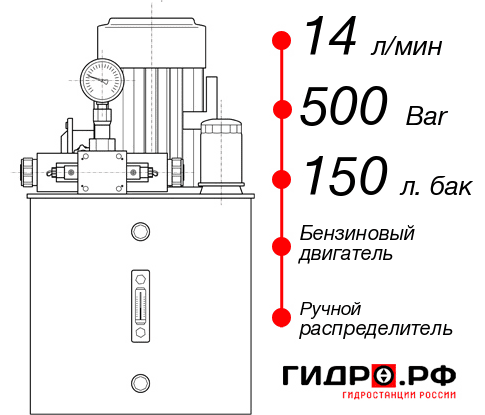 14 л/мин

500 Bar

150 л. бак

Бензиновый двигатель

Ручной распределитель

ГИДРО.РФ
ГИДРОСТАНЦИИ РОССИИ