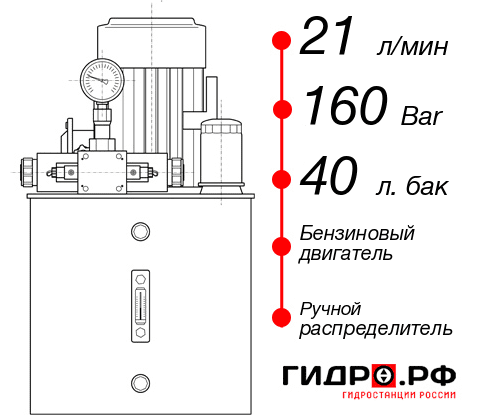 21 л/мин

160 Bar

40 л. бак

Бензиновый двигатель

Ручной распределитель

ГИДРО.РФ
ГИДРОСТАНЦИИ РОССИИ