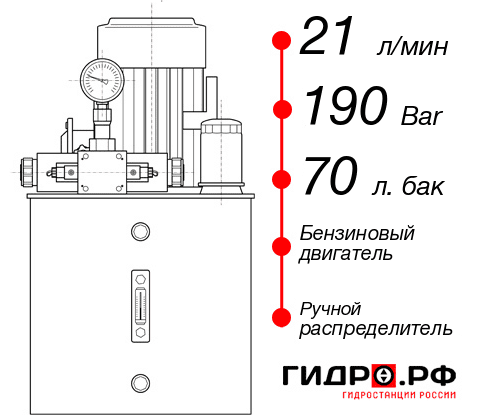 21 л/мин
190 Bar
70 л. бак
Бензиновый двигатель
Ручной распределитель

ГИДРО.РФ
ГИДРОСТАНЦИИ РОССИИ