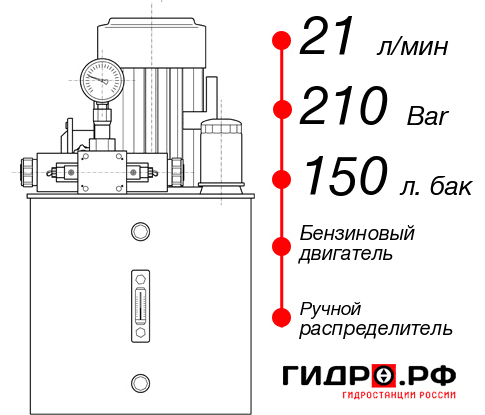 21 л/мин
210 Bar
150 л. бак
Бензиновый двигатель
Ручной распределитель
ГИДРО.РФ
ГИДРОСТАНЦИИ РОССИИ