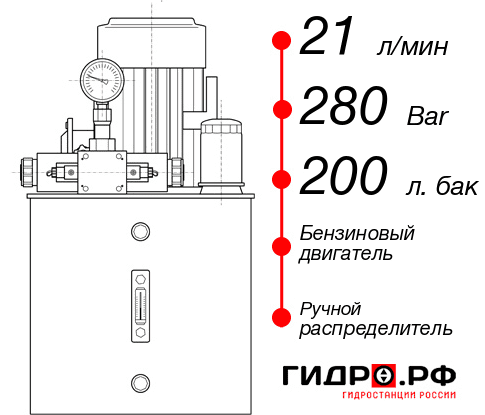 21 л/мин
280 Bar
200 л. бак
Бензиновый двигатель
Ручной распределитель
ГИДРО.РФ
ГИДРОСТАНЦИИ РОССИИ