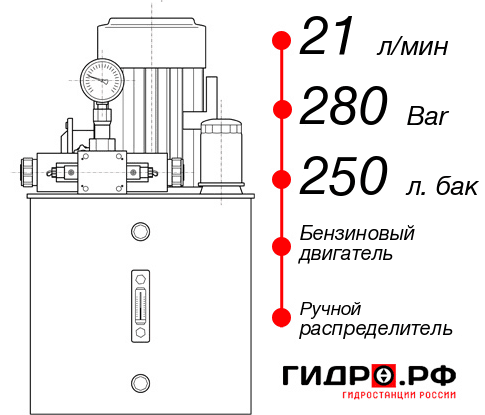 21 л/мин
280 Bar
250 л. бак
Бензиновый двигатель
Ручной распределитель
ГИДРО.РФ
ГИДРОСТАНЦИИ РОССИИ