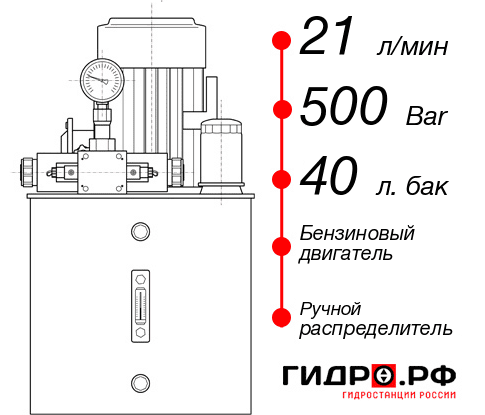 21 л/мин
500 Bar
40 л. бак
Бензиновый двигатель
Ручной распределитель
ГИДРО.РФ
ГИДРОСТАНЦИИ РОССИИ