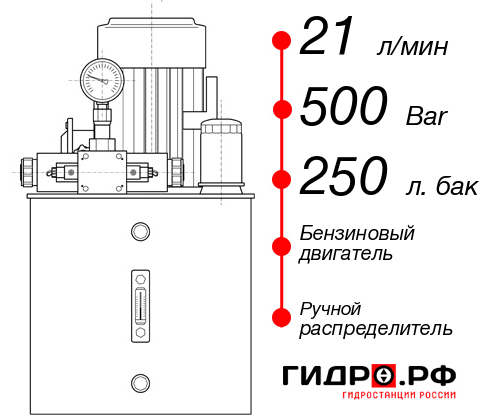 21 л/мин
500 Bar
250 л. бак
Бензиновый двигатель
Ручной распределитель
ГИДРО.РФ
ГИДРОСТАНЦИИ РОССИИ