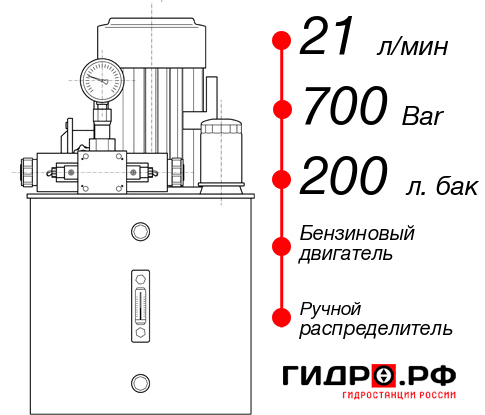 21 л/мин

700 Bar

200 л. бак

Бензиновый двигатель

Ручной распределитель

ГИДРО.РФ
ГИДРОСТАНЦИИ РОССИИ