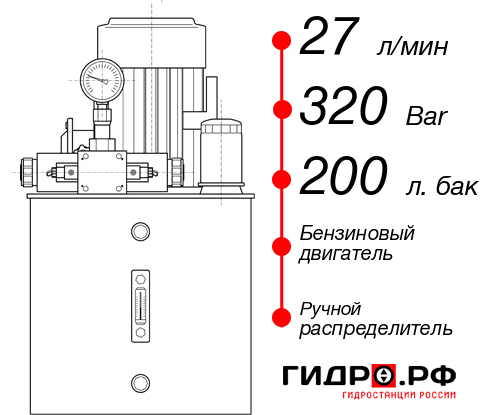 27 л/мин
320 Bar
200 л. бак
Бензиновый двигатель
Ручной распределитель
ГИДРО.РФ
ГИДРОСТАНЦИИ РОССИИ