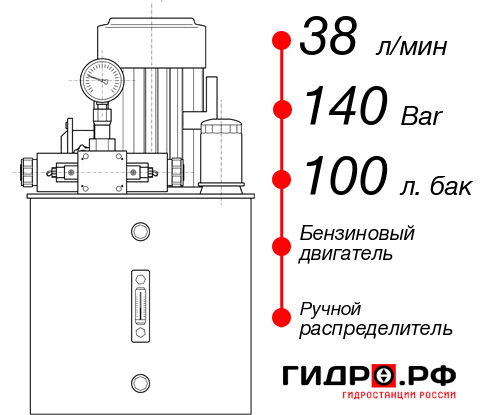 38 л/мин

140 Bar

100 л. бак

Бензиновый двигатель

Ручной распределитель

ГИДРО.РФ
ГИДРОСТАНЦИИ РОССИИ